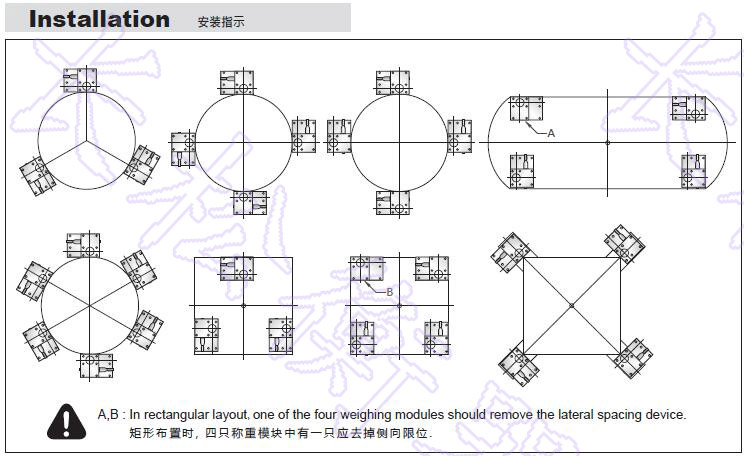 Installation 安装指示

A

B

A,B : In rectangular layout, one of the four weighing modules should remove the lateral spacing device.
矩形布置时，四只称重模块中有一只应去掉侧向限位.